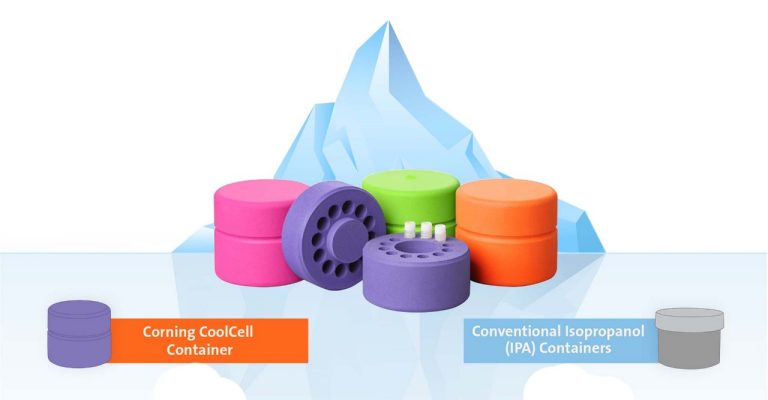 Corning CoolCell Container

Conventional Isopropanol (IPA) Containers